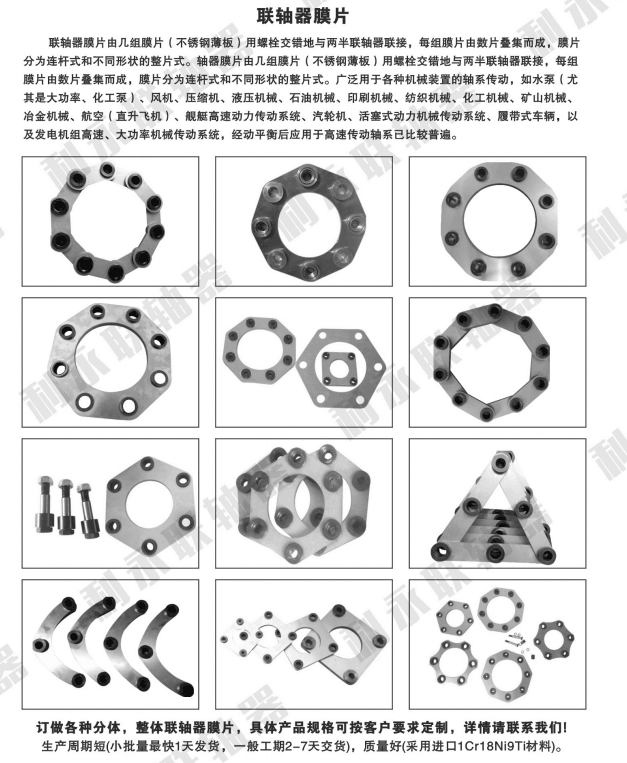 联轴器膜片

联轴器膜片由几组膜片（不锈钢薄板）用螺栓交错地与两半联轴器联接，每组膜片由数片叠集而成，膜片分为连杆式和不同形状的整片式。轴器膜片由几组膜片（不锈钢薄板）用螺栓交错地与两半联轴器联接，每组膜片由数片叠集而成，膜片分为连杆式和不同形状的整片式。广泛用于各种机械装置的轴系传动，如水泵（尤其是大功率、化工泵）、风机、压缩机、液压机械、石油机械、印刷机械、纺织机械、化工机械、矿山机械、冶金机械、航空（直升飞机）、舰艇高速动力传动系统、汽轮机、活塞式动力机械传动系统、履带式车辆，以及发电机组高速、大功率机械传动系统，经动平衡后应用于高速传动轴系已比较普遍。

利永联轴器

订做各种分体，整体联轴器膜片，具体产品规格可按客户要求定制，详情请联系我们！
生产周期短(小批量最快1天发货，一般工期2-7天交货)，质量好(采用进口1Cr18Ni9Ti材料)。